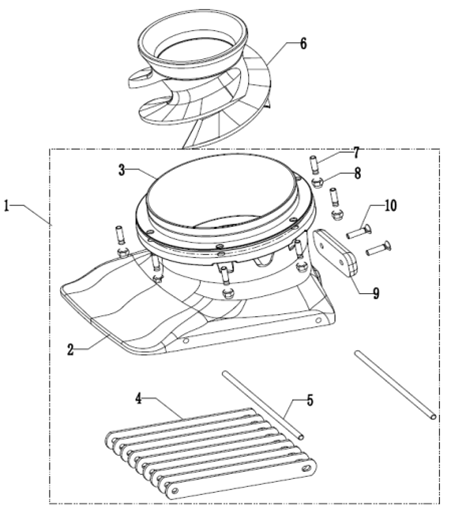 6
7
3
8
1
10
9
2
4
5